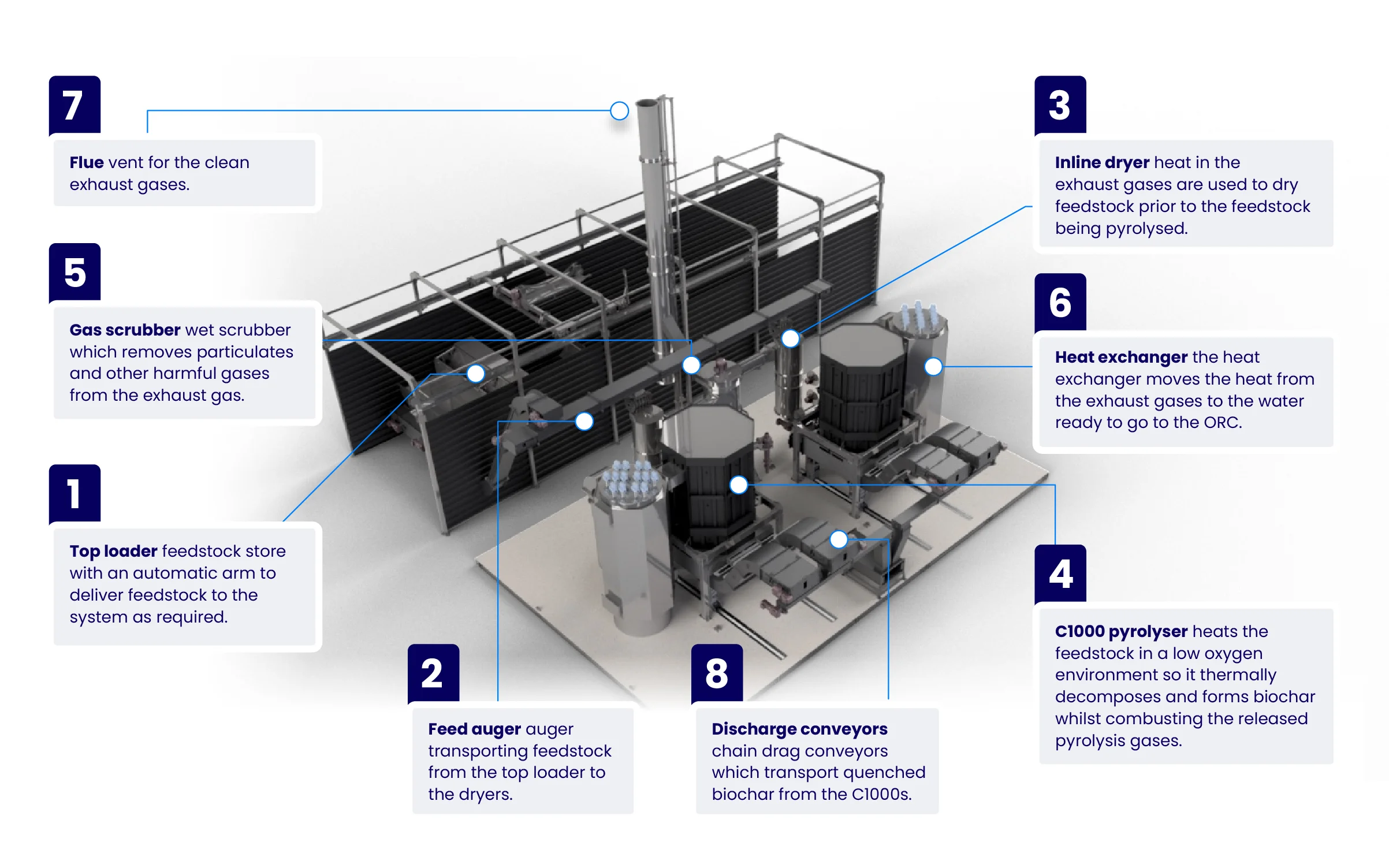 7

Flue vent for the clean exhaust gases.

5

Gas scrubber wet scrubber which removes particulates and other harmful gases from the exhaust gas.

1

Top loader feedstock store with an automatic arm to deliver feedstock to the system as required.

2

Feed auger auger transporting feedstock from the top loader to the dryers.

8

Discharge conveyors chain drag conveyors which transport quenched biochar from the C1000s.

3

Inline dryer heat in the exhaust gases are used to dry feedstock prior to the feedstock being pyrolysed.

6

Heat exchanger the heat exchanger moves the heat from the exhaust gases to the water ready to go to the ORC.

4

C1000 pyrolyser heats the feedstock in a low oxygen environment so it thermally decomposes and forms biochar whilst combusting the released pyrolysis gases.